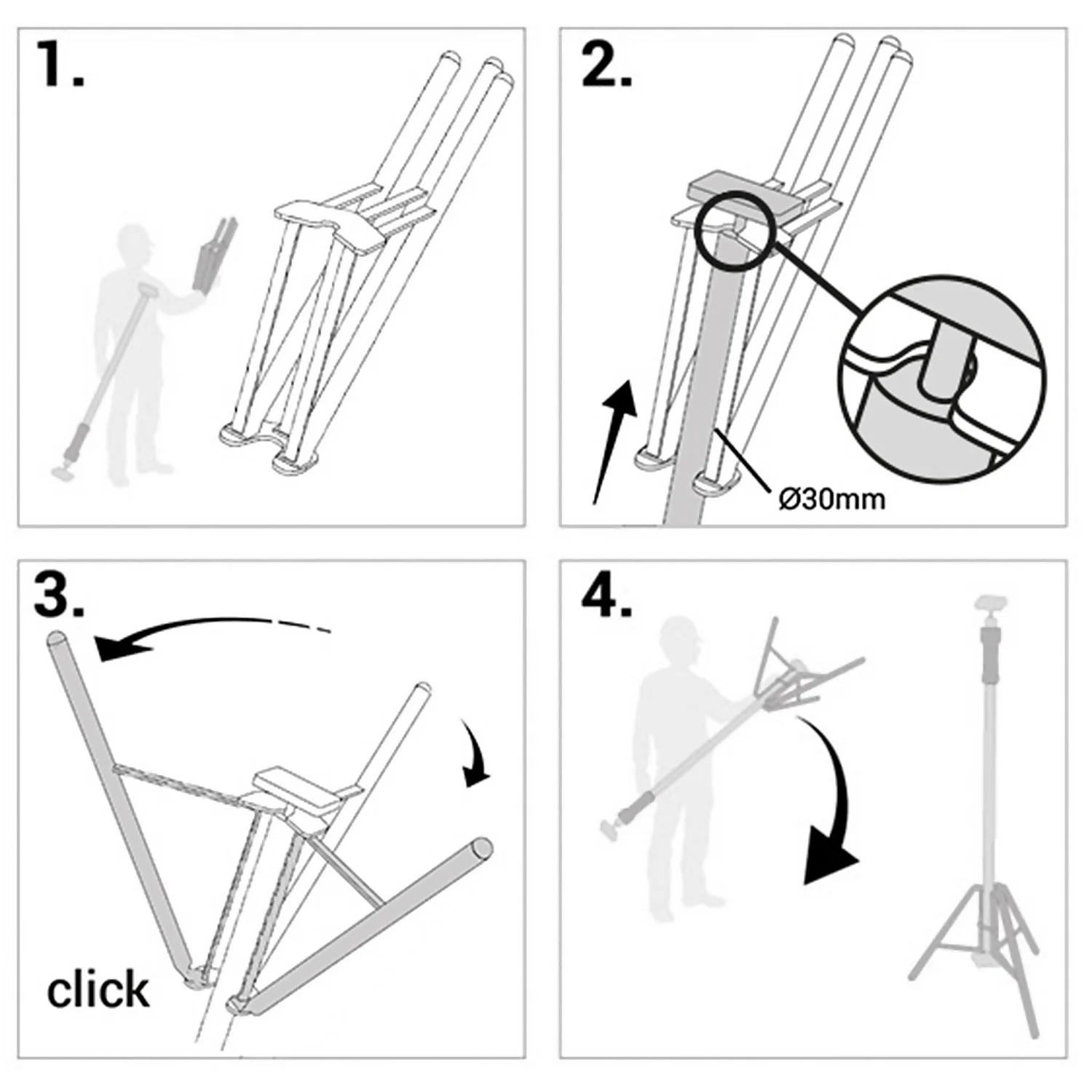 1.

2.

Ø30mm

3.

click

4.