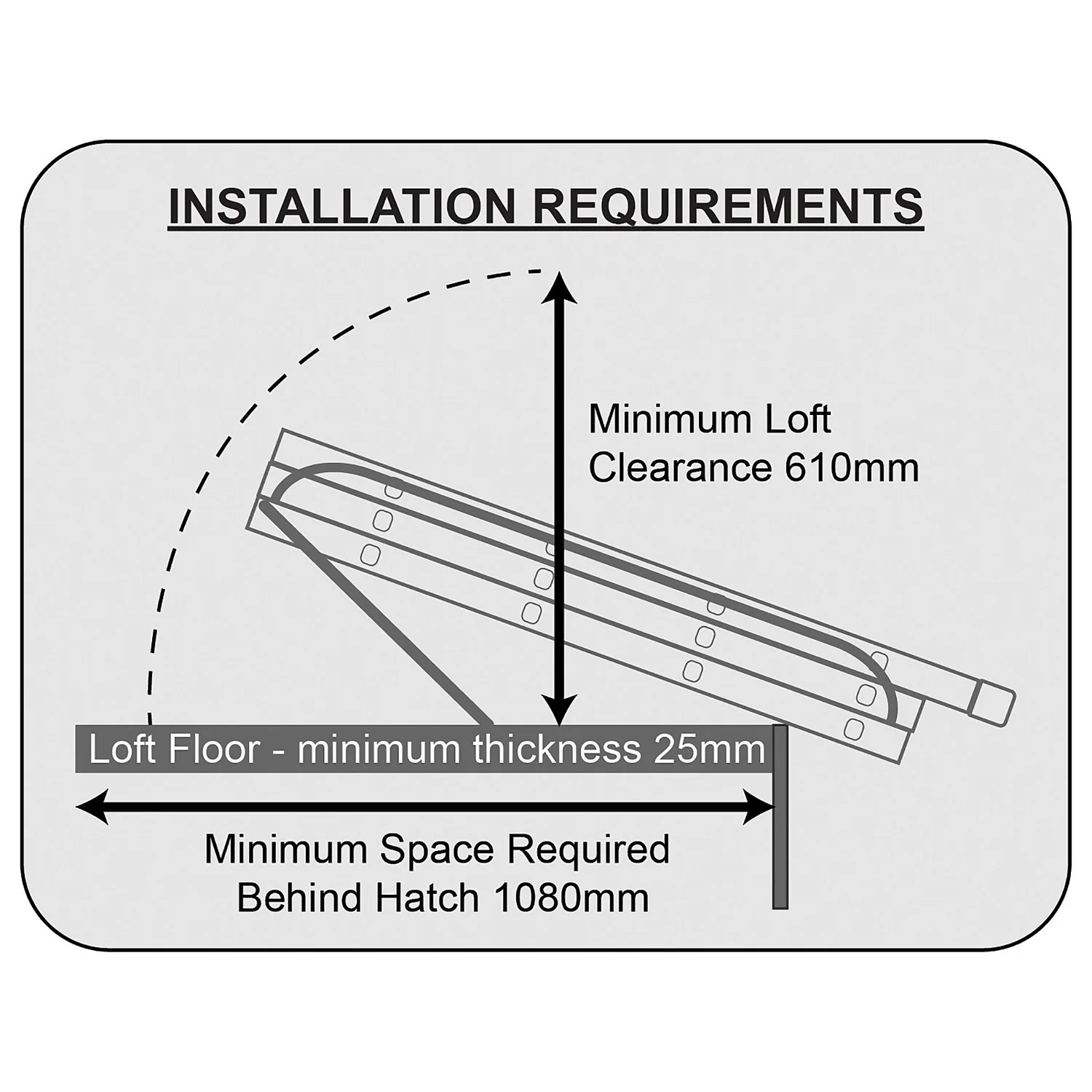 INSTALLATION REQUIREMENTS

Minimum Loft Clearance 610mm

Loft Floor - minimum thickness 25mm

Minimum Space Required Behind Hatch 1080mm